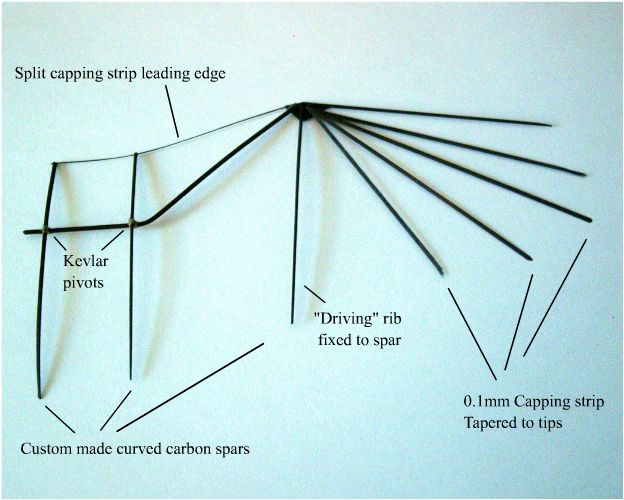 Split capping strip leading edge

Kevlar pivots

"Driving" rib fixed to spar

0.1mm Capping strip Tapered to tips

Custom made curved carbon spars